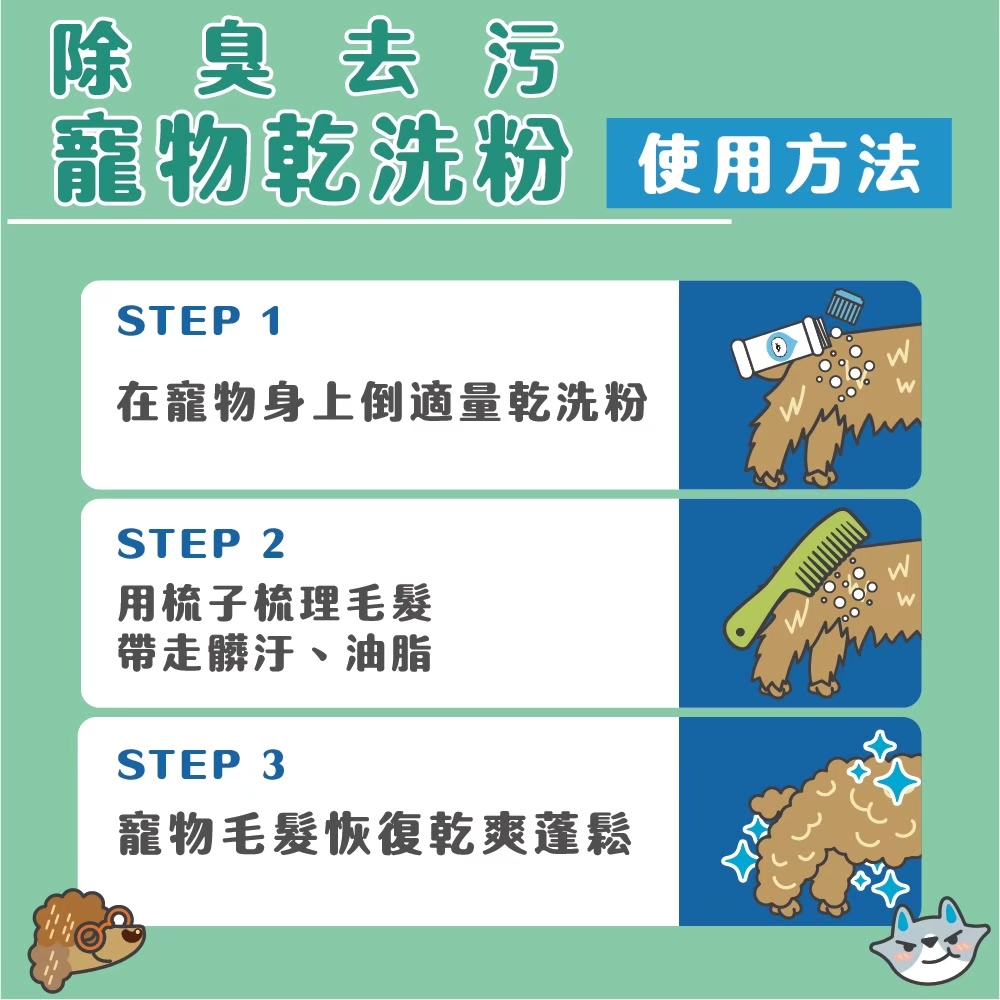 除臭去污
寵物乾洗粉

使用方法

STEP 1
在寵物身上倒適量乾洗粉

STEP 2
用梳子梳理毛髮
帶走髒汙、油脂

STEP 3
寵物毛髮恢復乾爽蓬鬆